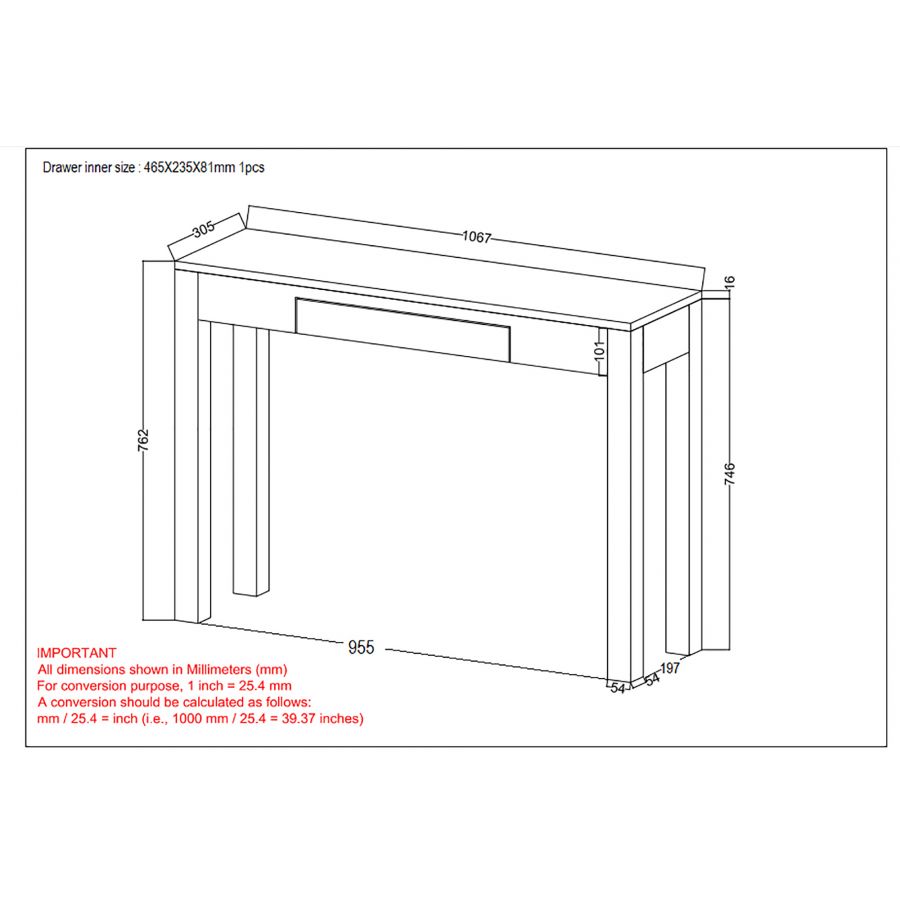 Drawer inner size : 465X235X81mm 1pcs

305
1067
16
101
762
746
955
54
54
197

IMPORTANT
All dimensions shown in Millimeters (mm)
For conversion purpose, 1 inch = 25.4 mm
A conversion should be calculated as follows:
mm / 25.4 = inch (i.e., 1000 mm / 25.4 = 39.37 inches)