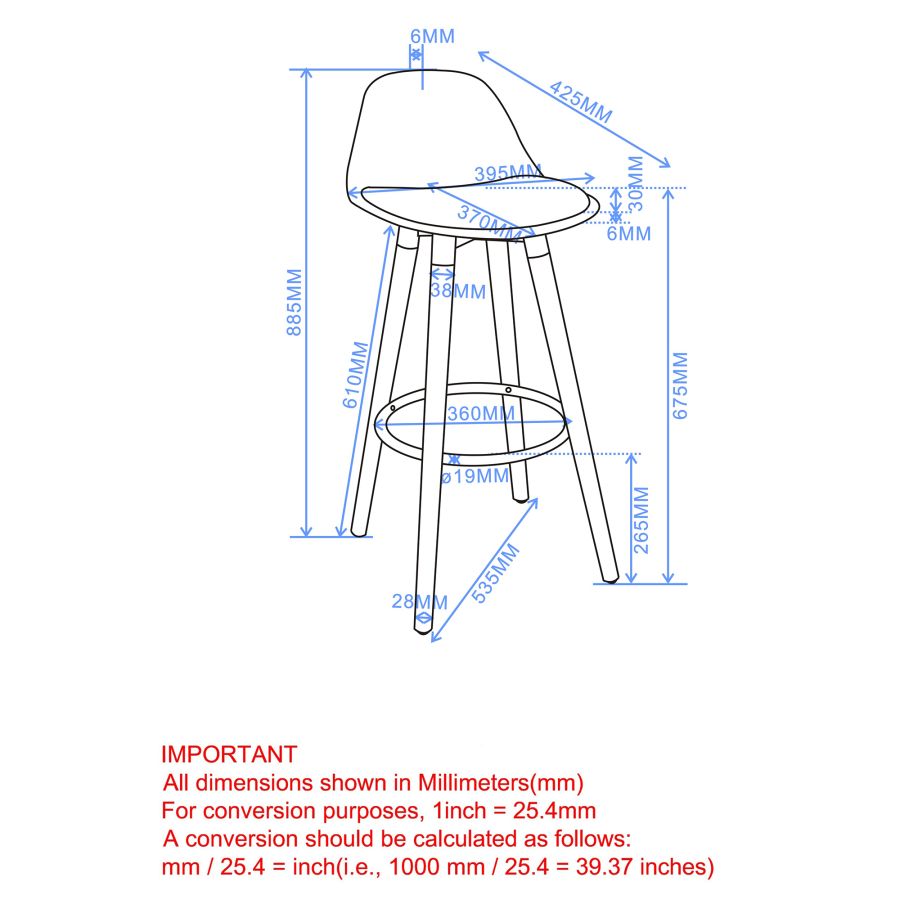 6MM
425MM
395MM
30MM
370MM
6MM
885MM
38MM
610MM
675MM
360MM
ø19MM
265MM
535MM
28MM

IMPORTANT
All dimensions shown in Millimeters(mm)
For conversion purposes, 1inch = 25.4mm
A conversion should be calculated as follows:
mm / 25.4 = inch(i.e., 1000 mm / 25.4 = 39.37 inches)