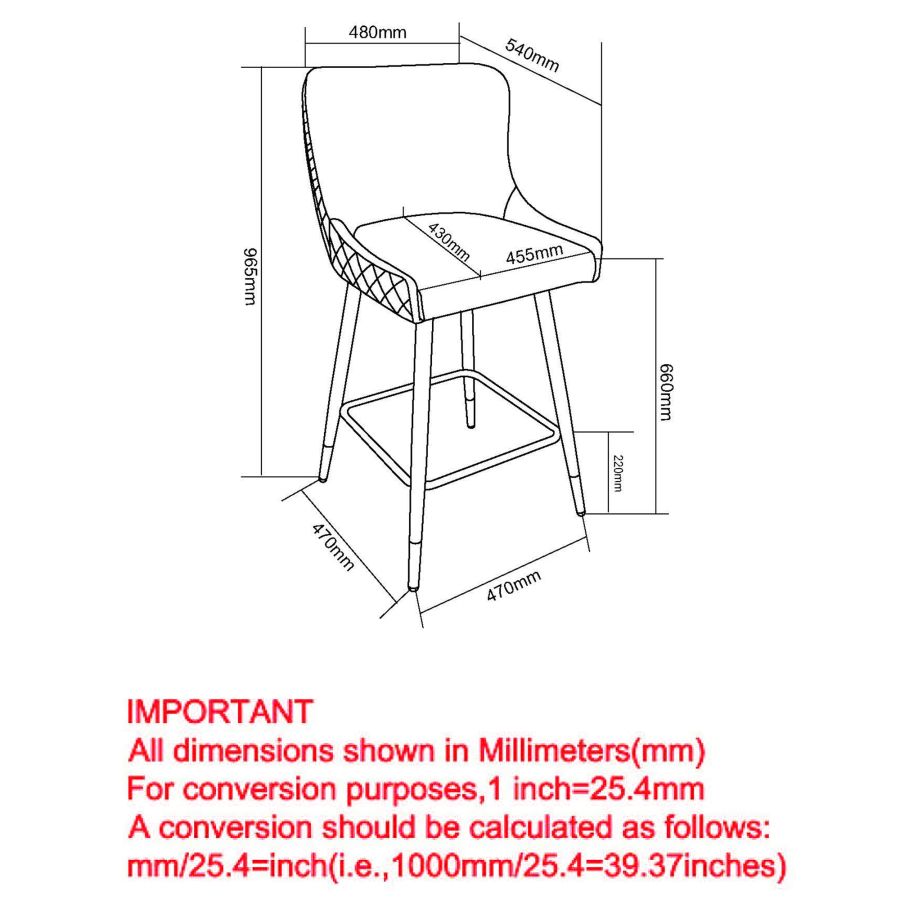 480mm
540mm
965mm
430mm
455mm
660mm
220mm
470mm
470mm

IMPORTANT
All dimensions shown in Millimeters(mm)
For conversion purposes,1 inch=25.4mm
A conversion should be calculated as follows:
mm/25.4=inch(i.e.,1000mm/25.4=39.37inches)