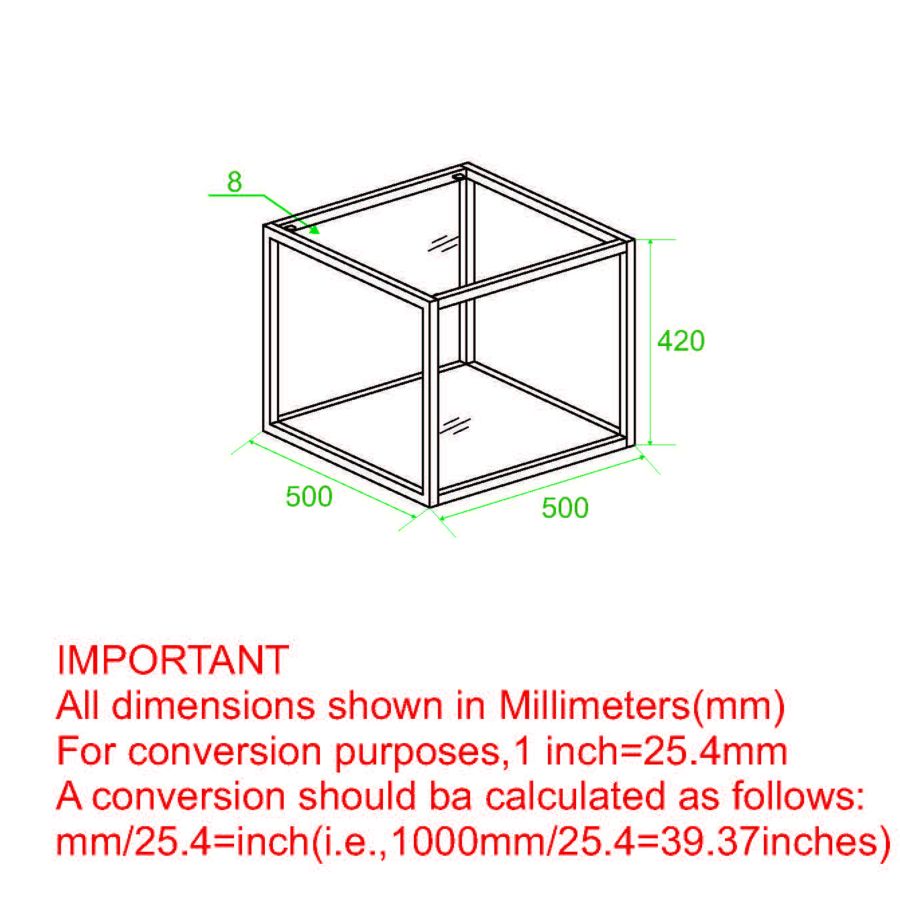 8

420

500

500

IMPORTANT
All dimensions shown in Millimeters(mm)
For conversion purposes,1 inch=25.4mm
A conversion should ba calculated as follows:
mm/25.4=inch(i.e.,1000mm/25.4=39.37inches)