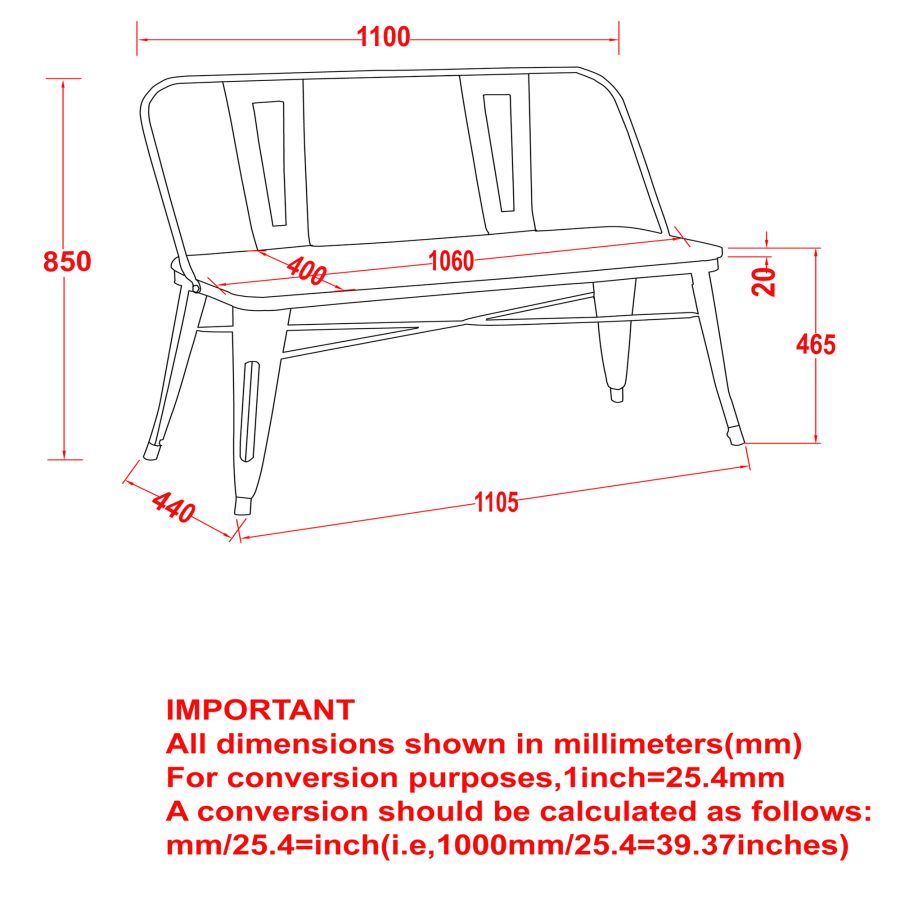 1100

850

400

1060

20

465

440

1105

IMPORTANT
All dimensions shown in millimeters(mm)
For conversion purposes,1inch=25.4mm
A conversion should be calculated as follows:
mm/25.4=inch(i.e,1000mm/25.4=39.37inches)