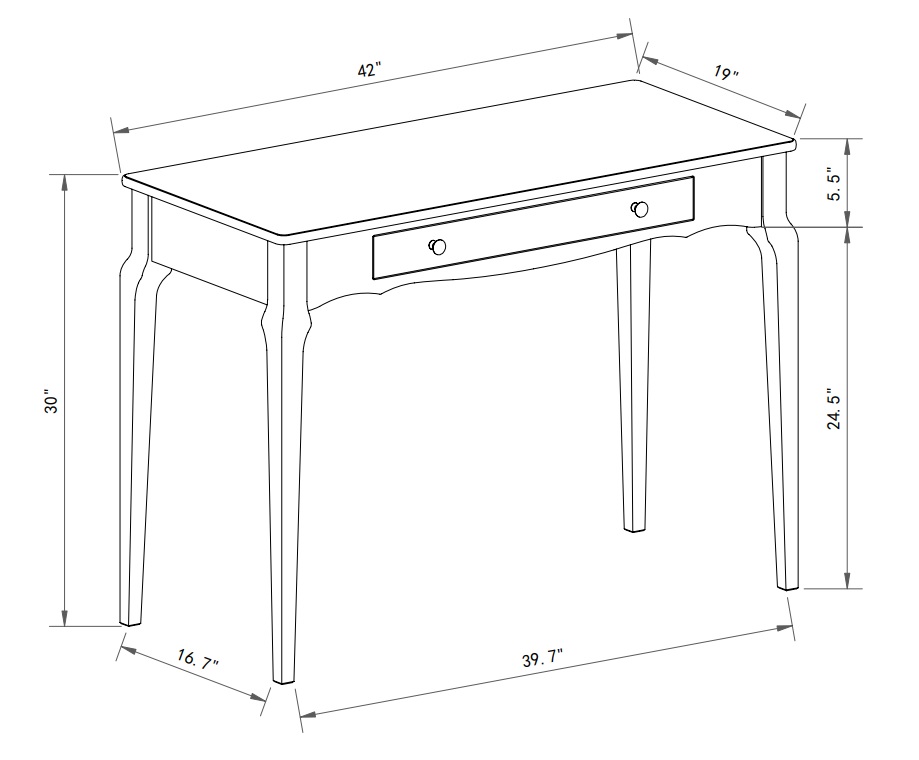 42"
19"
5.5"
30"
24.5"
16.7"
39.7"